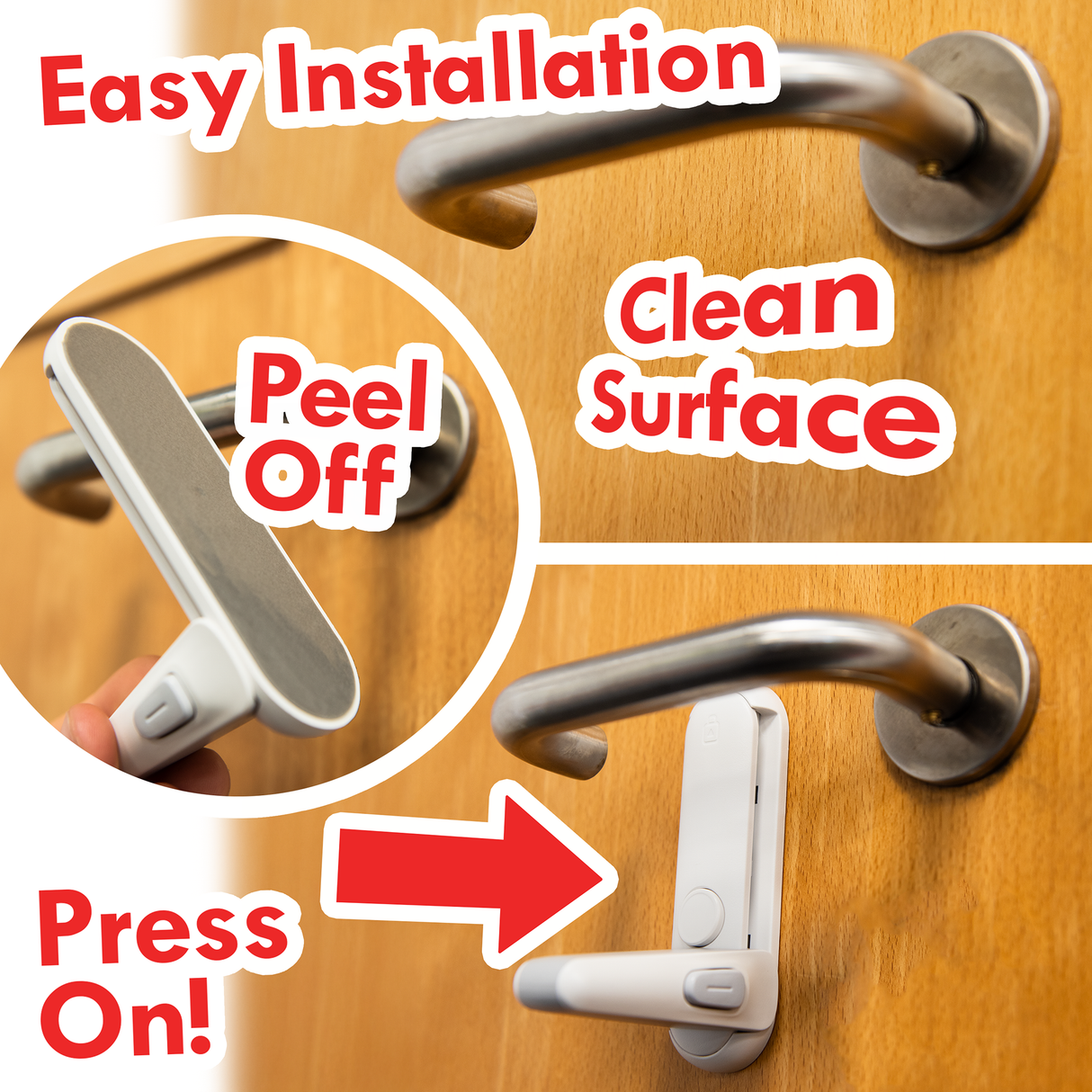 Easy Installation

Clean Surface

Peel Off

Press On!