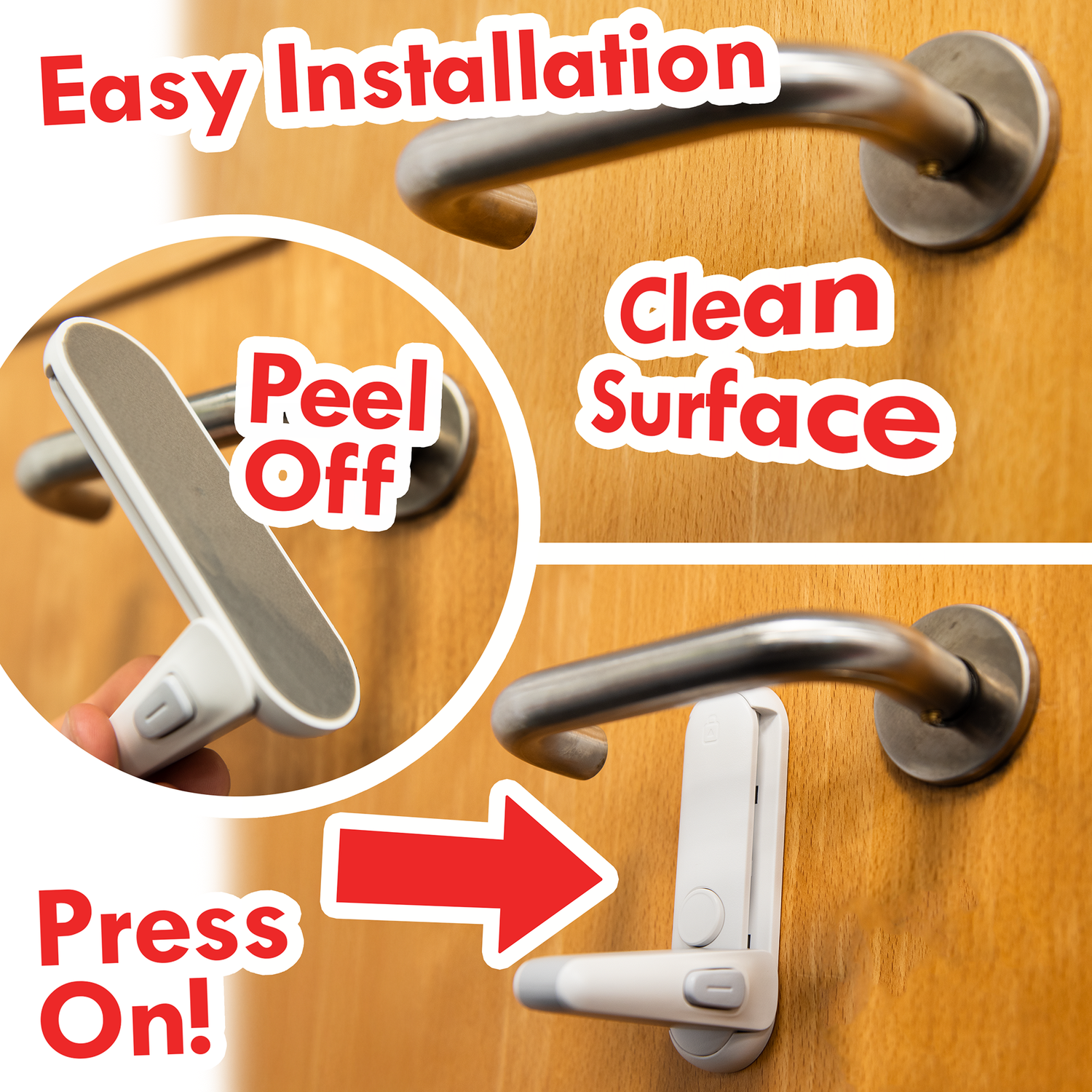 Easy Installation

Clean Surface

Peel Off

Press On!