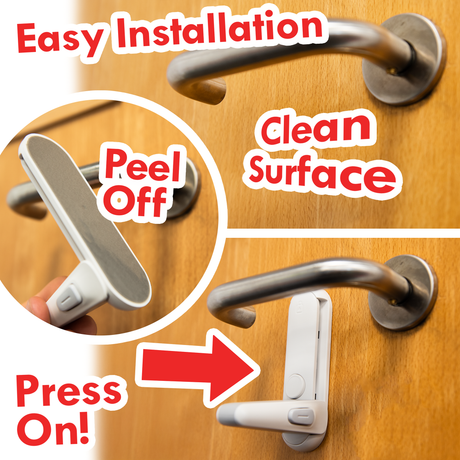 Easy Installation

Clean Surface

Peel Off

Press On!